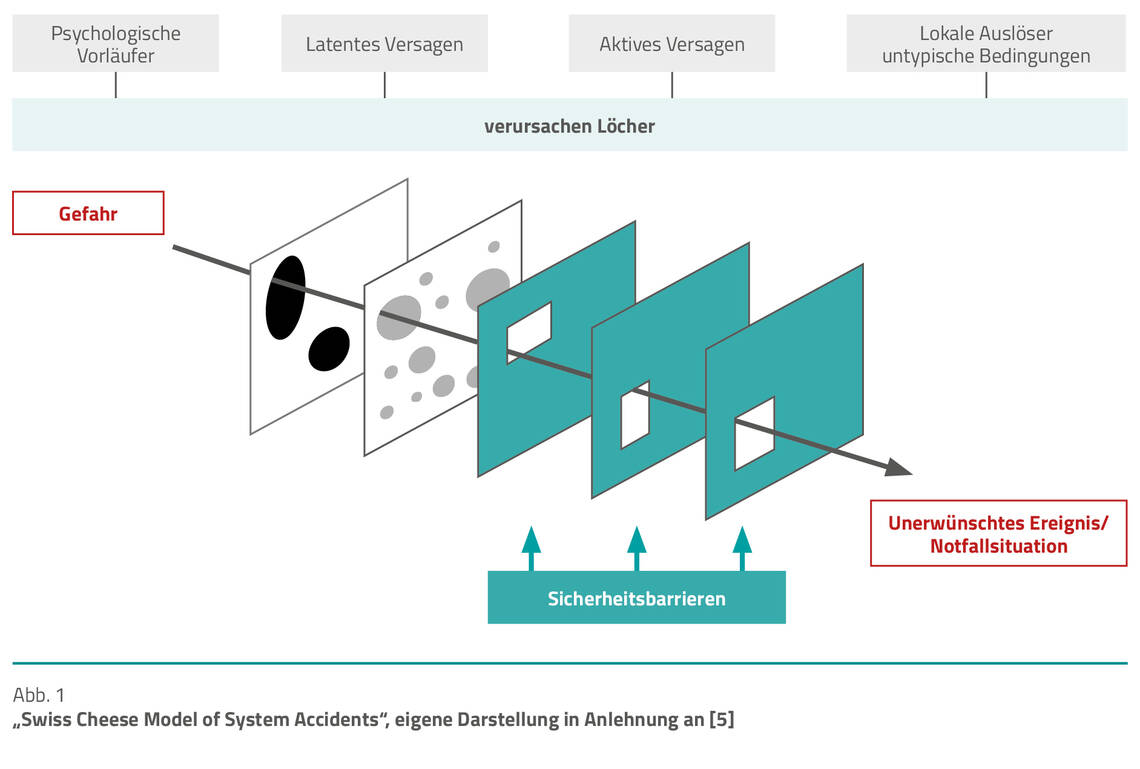 Psychologische Vorläufer

Latentes Versagen

Aktives Versagen

Lokale Auslöser untypische Bedingungen

verursachen Löcher

Gefahr

Unerwünschtes Ereignis/ Notfallsituation

Sicherheitsbarrieren

Abb. 1
„Swiss Cheese Model of System Accidents“, eigene Darstellung in Anlehnung an [5]